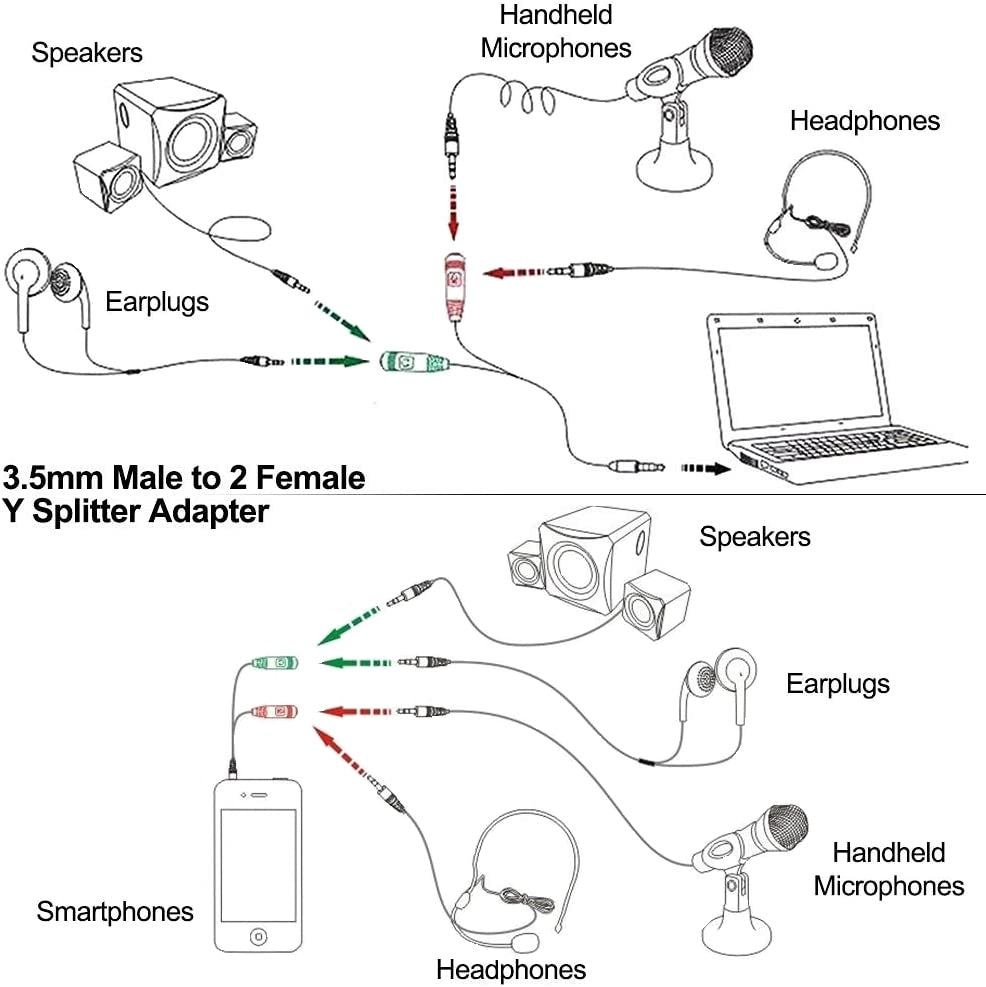 Speakers

Handheld Microphones

Headphones

Earplugs

3.5mm Male to 2 Female Y Splitter Adapter

Speakers

Earplugs

Handheld Microphones

Smartphones

Headphones